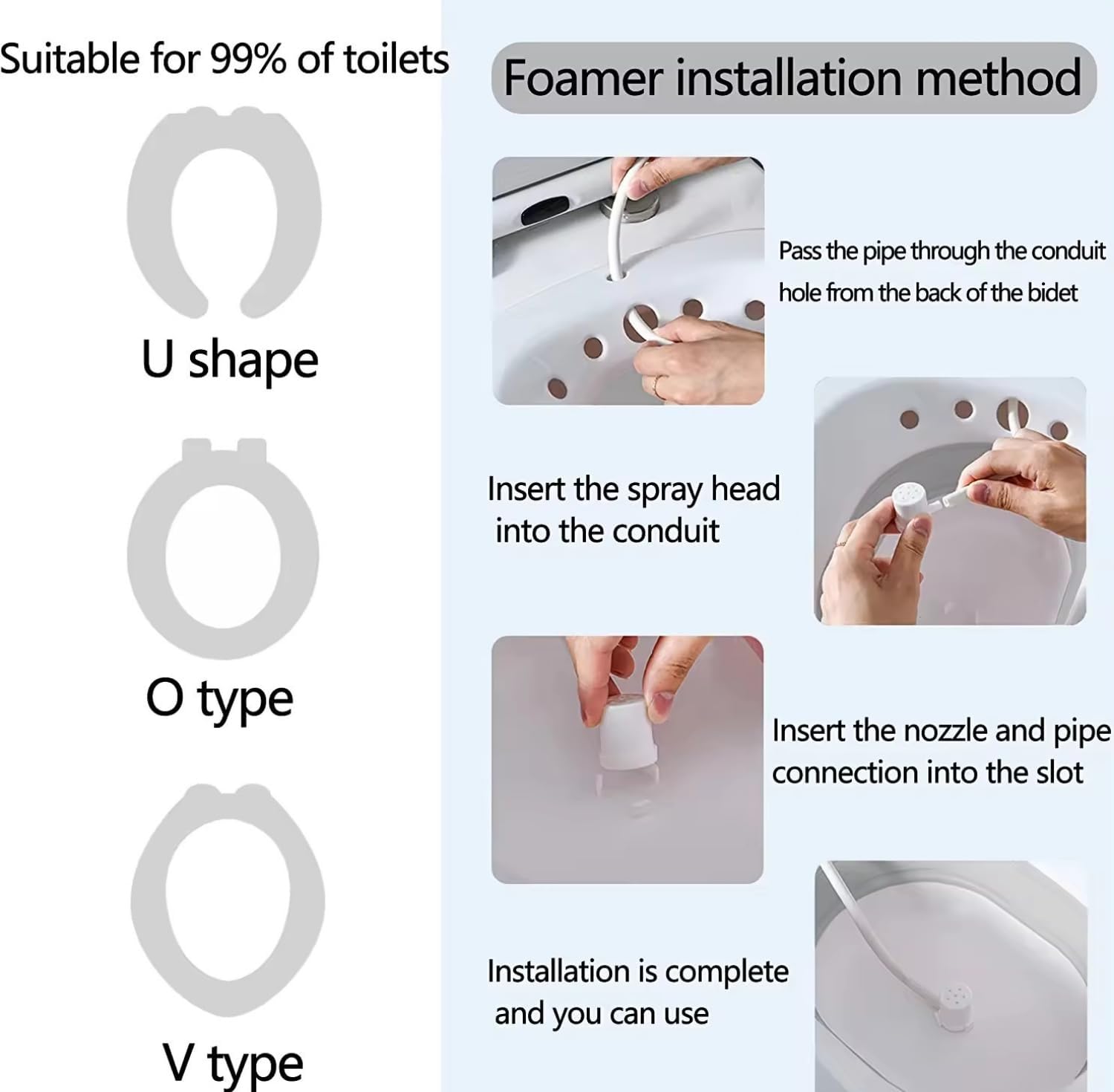 Suitable for 99% of toilets

U shape

O type

V type

Foamer installation method

Pass the pipe through the conduit hole from the back of the bidet

Insert the spray head into the conduit

Insert the nozzle and pipe connection into the slot

Installation is complete and you can use